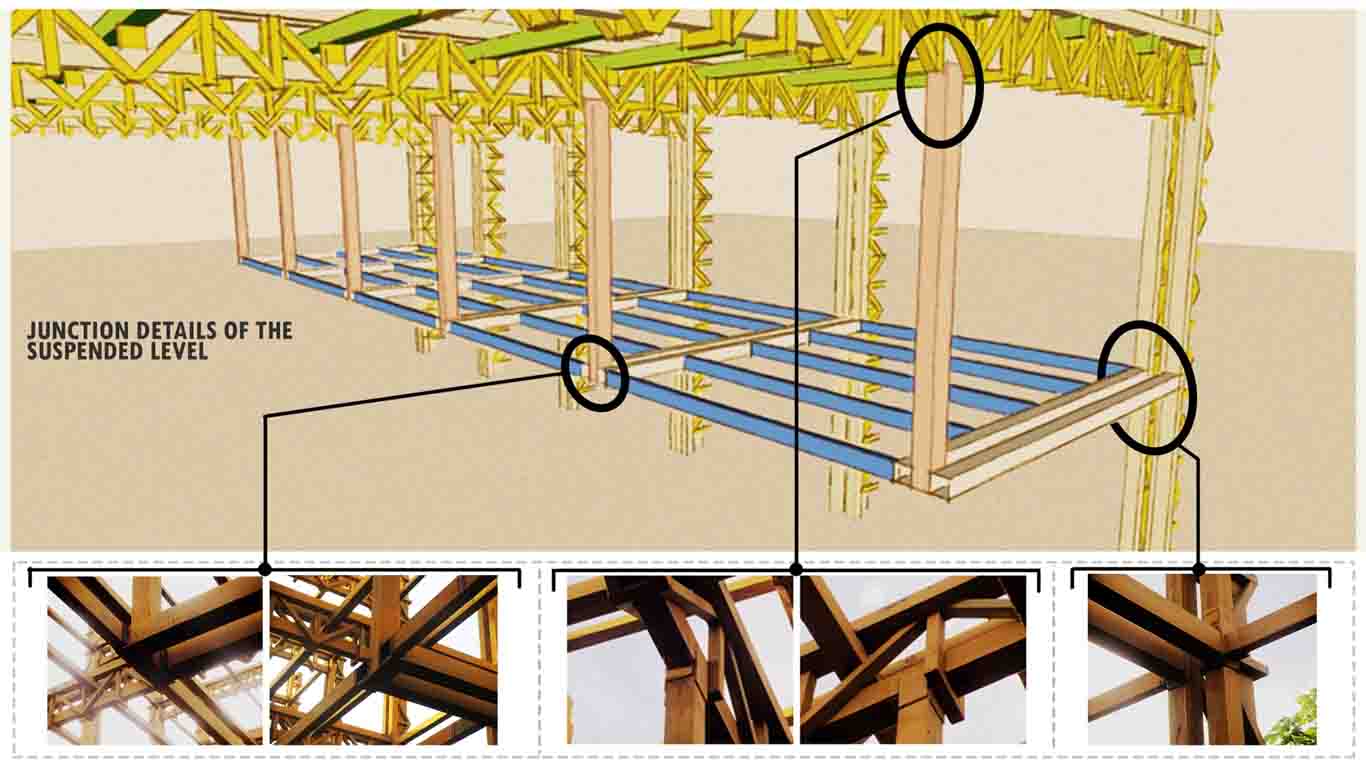 JUNCTION DETAILS OF THE SUSPENDED LEVEL