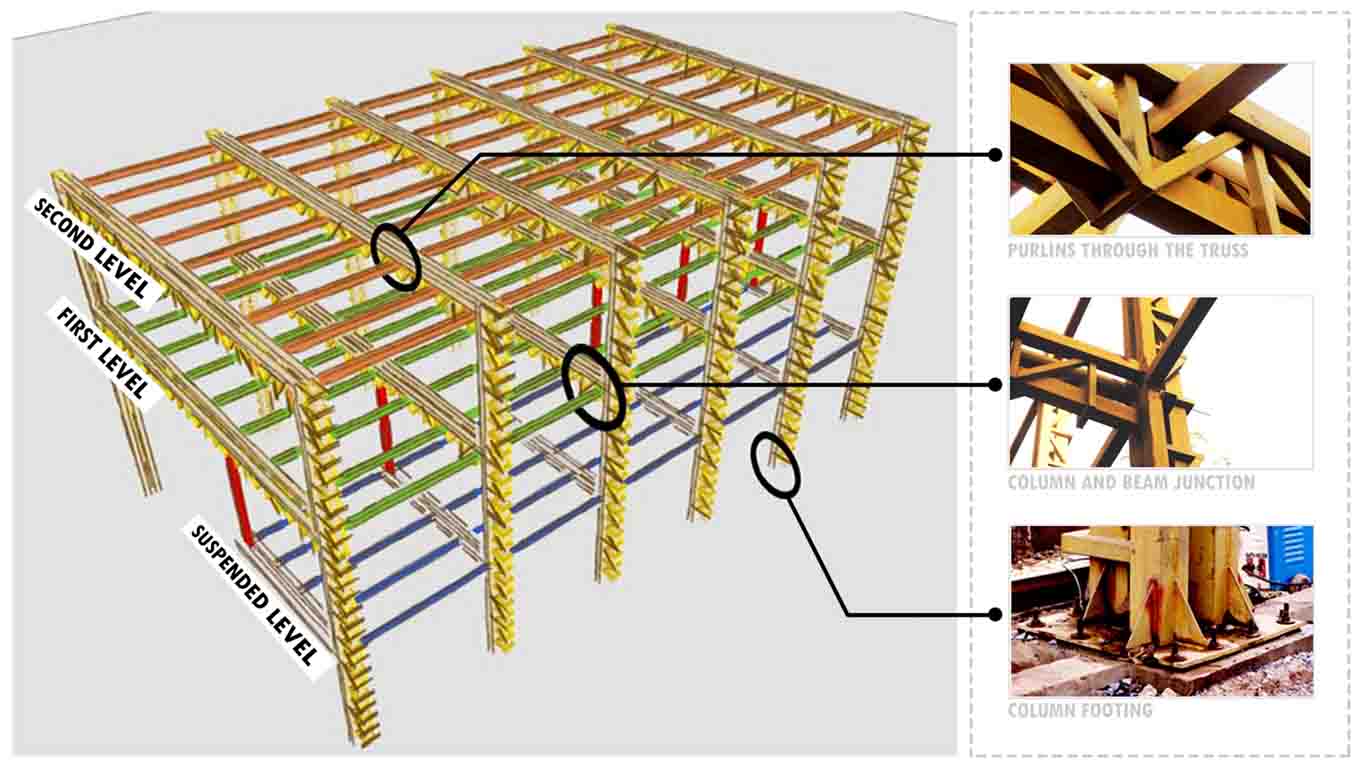 SECOND LEVEL
FIRST LEVEL
SUSPENDED LEVEL
PURLINS THROUGH THE TRUSS
COLUMN AND BEAM JUNCTION
COLUMN FOOTING